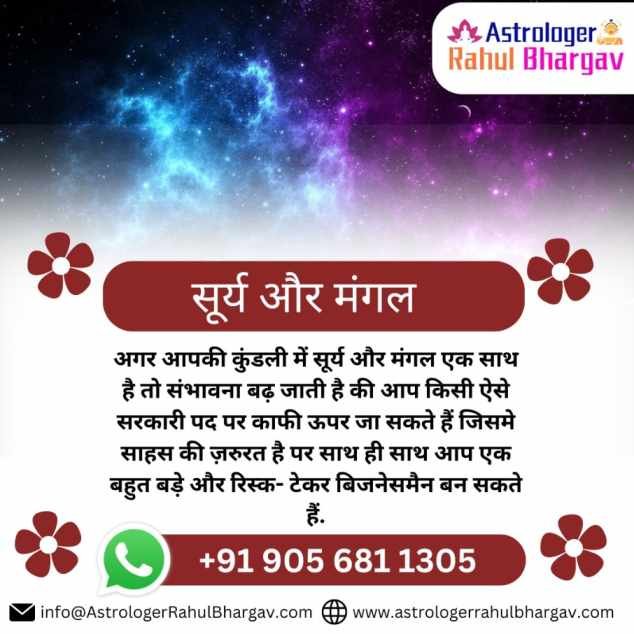 Astrologer
Rahul Bhargav

सूर्य और मंगल

अगर आपकी कुंडली में सूर्य और मंगल एक साथ है तो संभावना बढ़ जाती है की आप किसी ऐसे सरकारी पद पर काफी ऊपर जा सकते हैं जिसमे साहस की ज़रुरत है पर साथ ही साथ आप एक बहुत बड़े और रिस्क- टेकर बिजनेसमैन बन सकते हैं.

+91 905 681 1305

info@AstrologerRahulBhargav.com
www.astrologerrahulbhargav.com