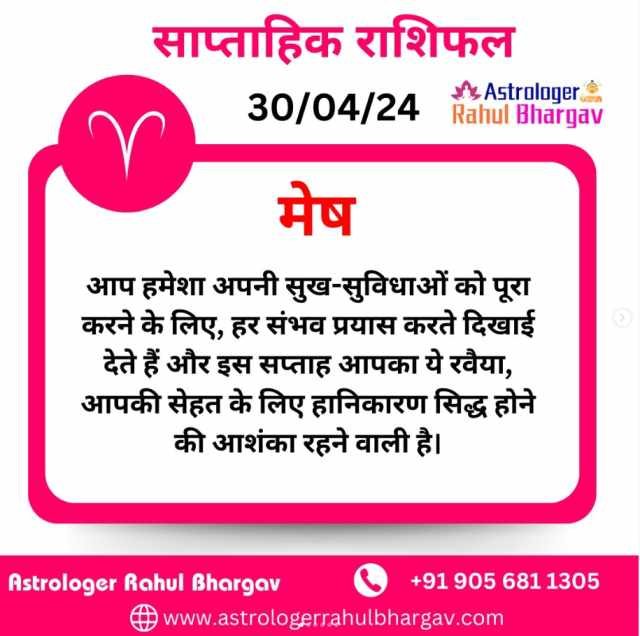 साप्ताहिक राशिफल

30/04/24

Astrologer Rahul Bhargav

मेष

आप हमेशा अपनी सुख-सुविधाओं को पूरा करने के लिए, हर संभव प्रयास करते दिखाई देते हैं और इस सप्ताह आपका ये रवैया, आपकी सेहत के लिए हानिकारण सिद्ध होने की आशंका रहने वाली है।

Astrologer Rahul Bhargav

+91 905 681 1305

www.astrologerrahulbhargav.com